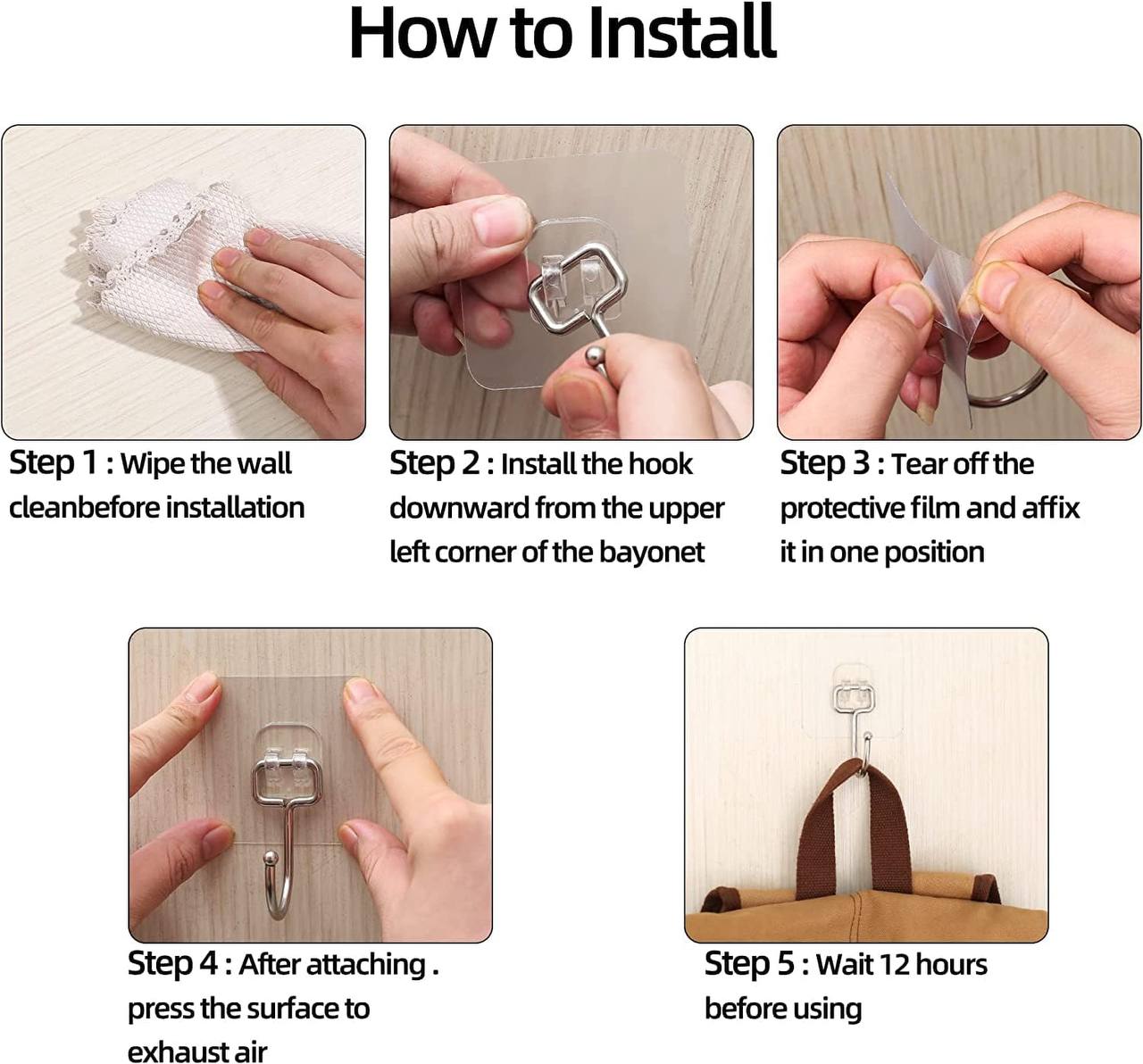 How to Install

Step 1 : Wipe the wall cleanbefore installation

Step 2 : Install the hook downward from the upper left corner of the bayonet

Step 3 : Tear off the protective film and affix it in one position

Step 4 : After attaching . press the surface to exhaust air

Step 5 : Wait 12 hours before using