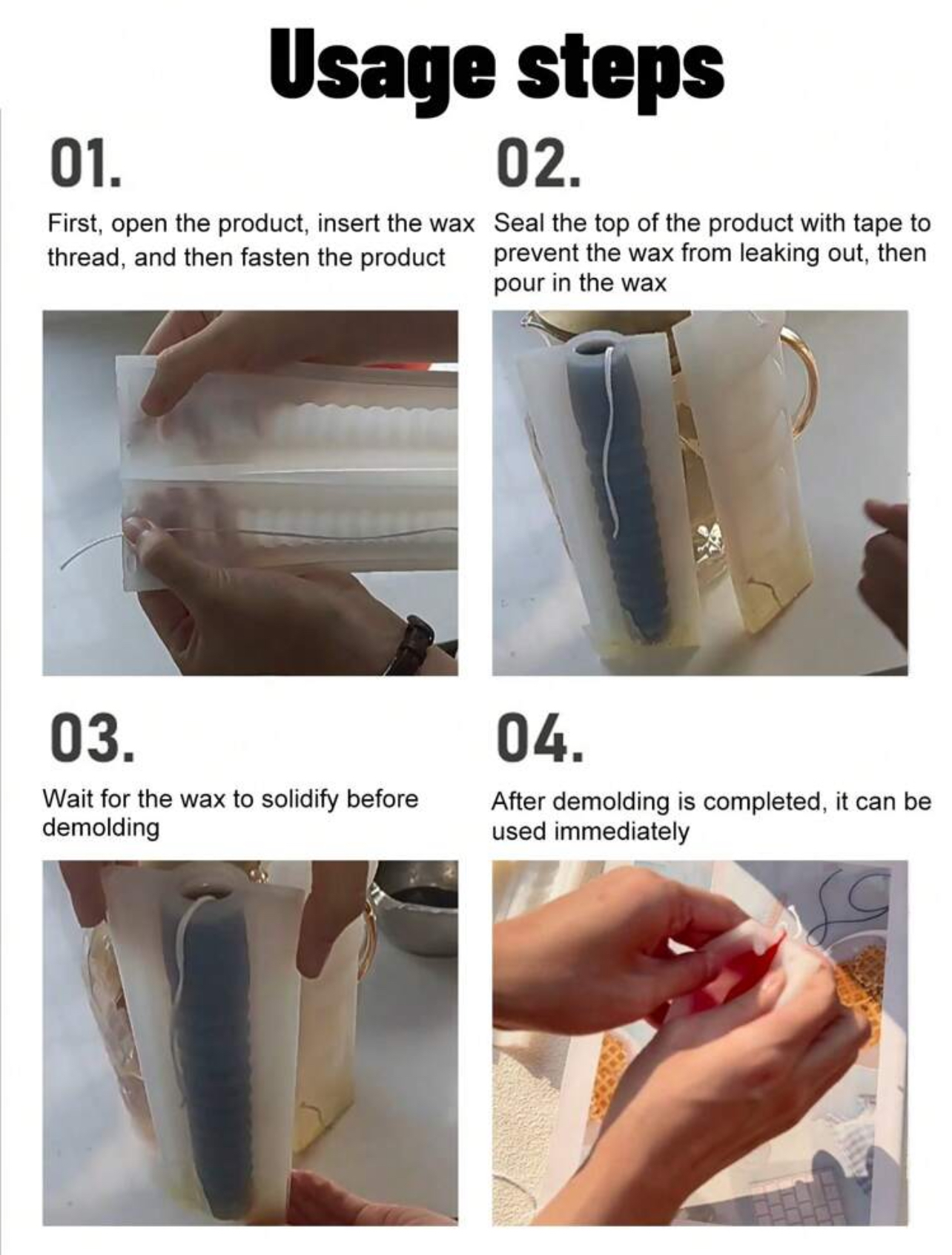 Usage steps

01.

First, open the product, insert the wax thread, and then fasten the product

02.

Seal the top of the product with tape to prevent the wax from leaking out, then pour in the wax

03.

Wait for the wax to solidify before demolding

04.

After demolding is completed, it can be used immediately