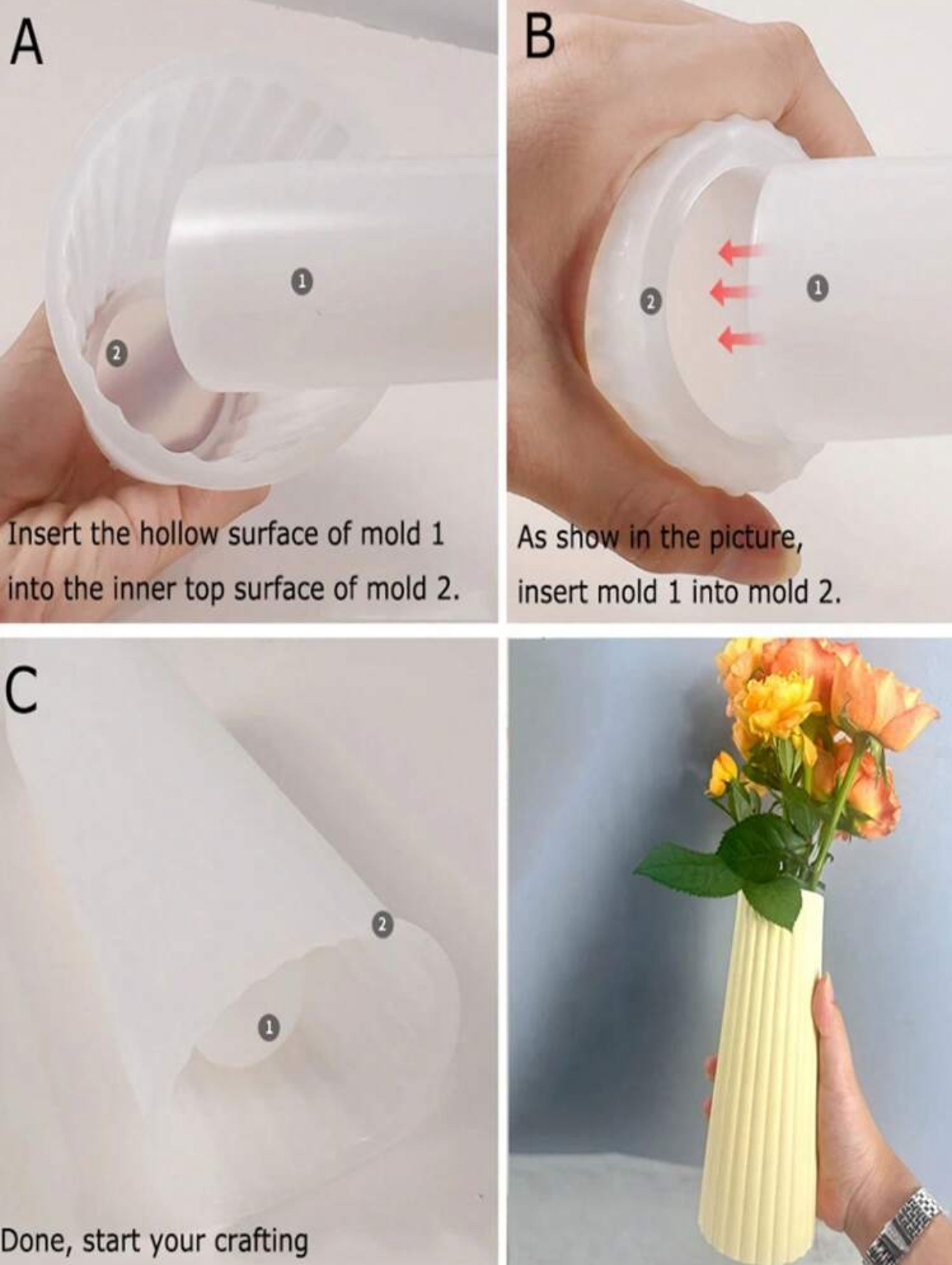 A

1

2

Insert the hollow surface of mold 1 into the inner top surface of mold 2.

B

2

1

As show in the picture, insert mold 1 into mold 2.

C

2

1

Done, start your crafting